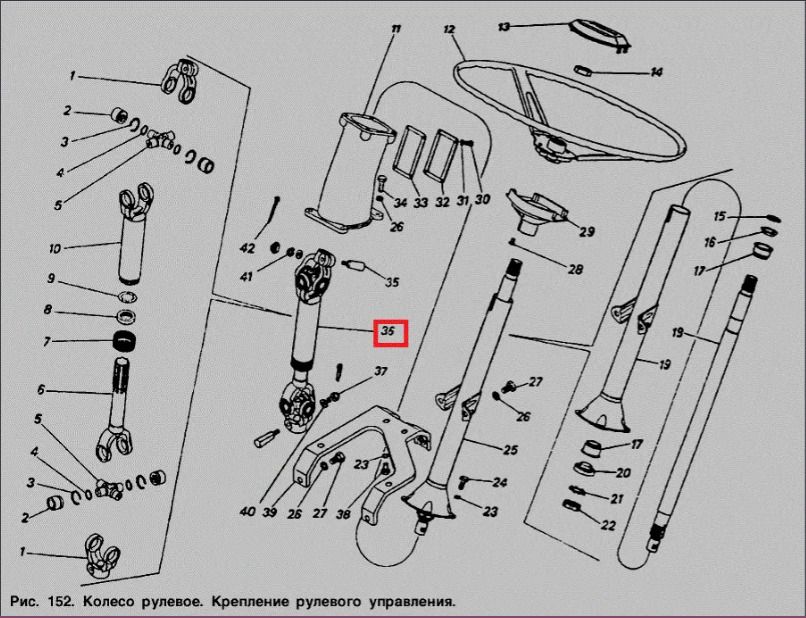 1
2
3
4
5
10
9
8
7
6
5
4
3
2
1
11
12
13
14
34
33
32
31
30
26
42
41
35
36
37
40
39
26
27
38
23
29
28
27
26
25
24
23
15
16
17
19
19
17
20
21
22

Рис. 152. Колесо рулевое. Крепление рулевого управления.